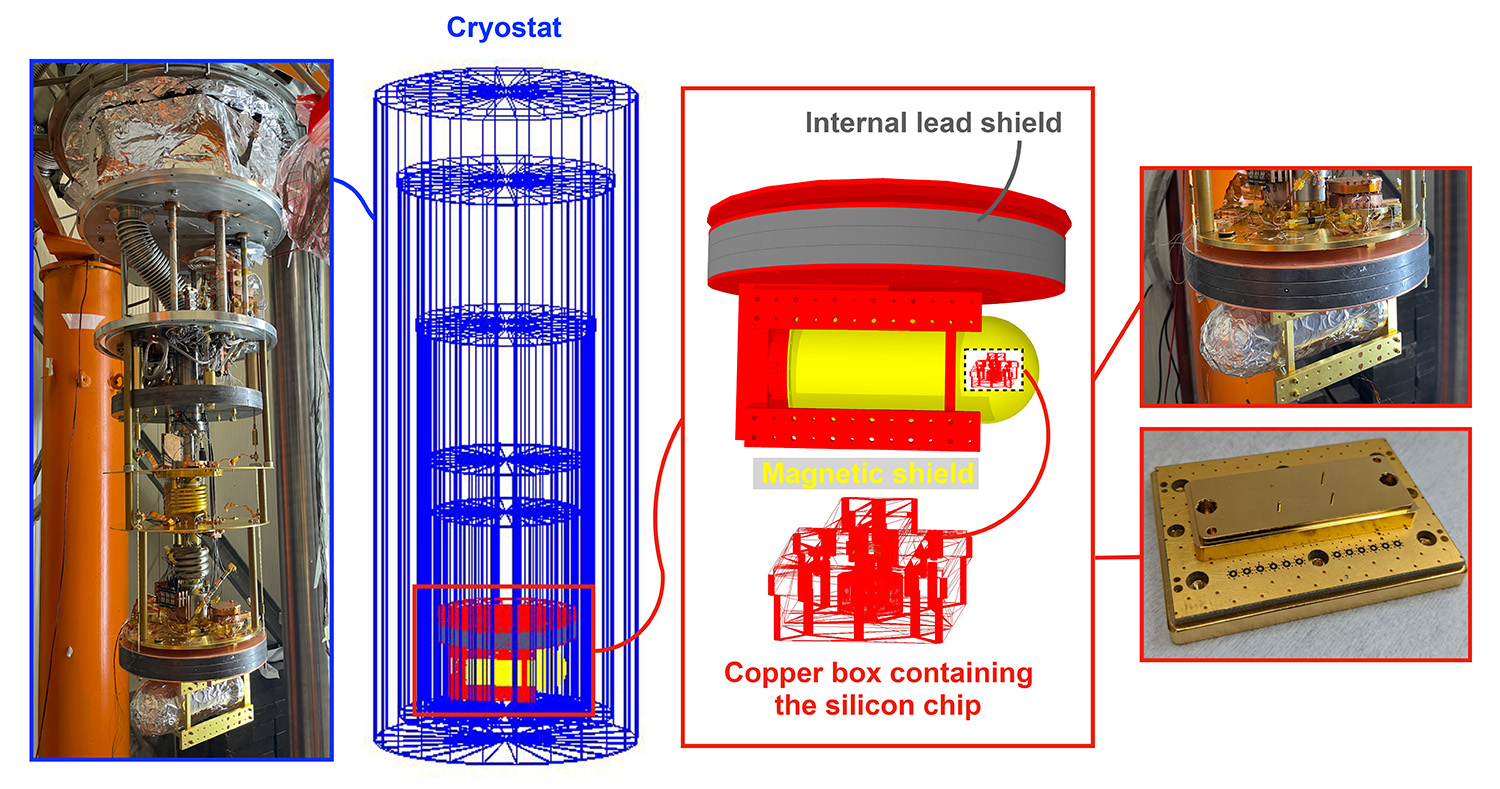 Cryostat

Internal lead shield

Magnetic shield

Copper box containing the silicon chip